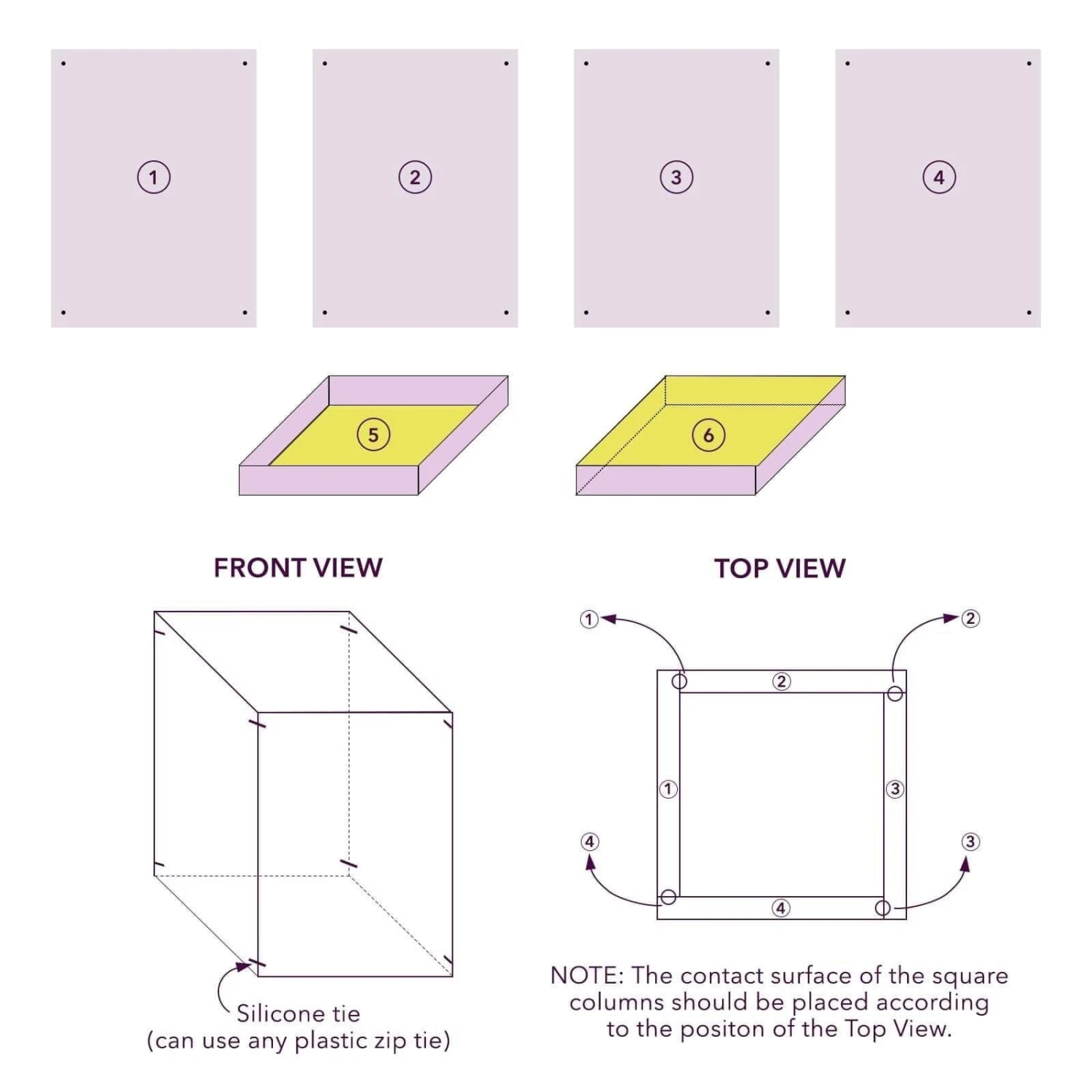 1
2
3
4

5
6

FRONT VIEW

Silicone tie
(can use any plastic zip tie)

TOP VIEW

1
2
2
1
3
4
3
4

NOTE: The contact surface of the square columns should be placed according to the positon of the Top View.